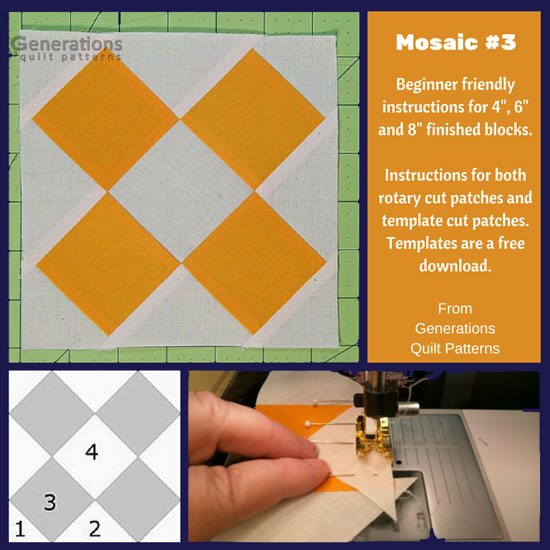 Generations
quilt patterns

Mosaic #3

Beginner friendly instructions for 4", 6" and 8" finished blocks.

Instructions for both rotary cut patches and template cut patches. Templates are a free download.

From
Generations
Quilt Patterns

4
3
1
2